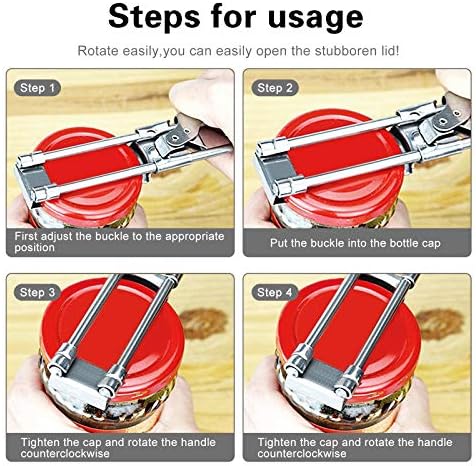 Steps for usage

Rotate easily,you can easily open the stubboren lid!

Step 1

First adjust the buckle to the appropriate position

Step 2

Put the buckle into the bottle cap

Step 3

Tighten the cap and rotate the handle counterclockwise

Step 4

Tighten the cap and rotate the handle counterclockwise