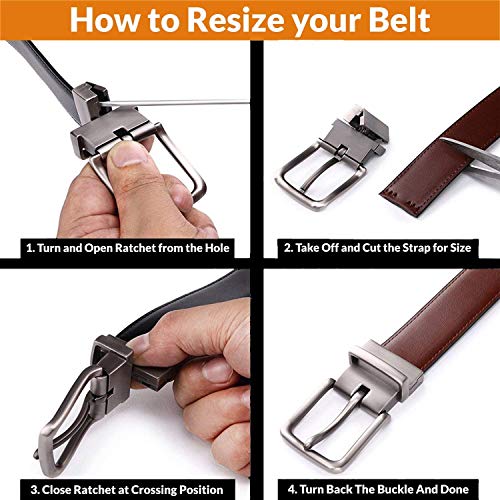 How to Resize your Belt

1. Turn and Open Ratchet from the Hole

2. Take Off and Cut the Strap for Size

3. Close Ratchet at Crossing Position

4. Turn Back The Buckle And Done