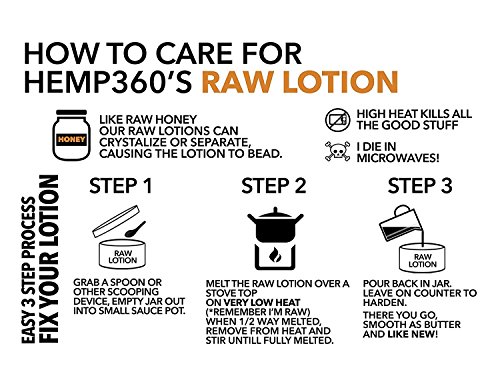 HOW TO CARE FOR HEMP360'S RAW LOTION

HONEY

LIKE RAW HONEY OUR RAW LOTIONS CAN CRYSTALIZE OR SEPARATE, CAUSING THE LOTION TO BEAD.

HIGH HEAT KILLS ALL THE GOOD STUFF

I DIE IN MICROWAVES!

EASY 3 STEP PROCESS
FIX YOUR LOTION

STEP 1

RAW LOTION

GRAB A SPOON OR OTHER SCOOPING DEVICE, EMPTY JAR OUT INTO SMALL SAUCE POT.

STEP 2

MELT THE RAW LOTION OVER A STOVE TOP ON VERY LOW HEAT (*REMEMBER I'M RAW) WHEN 1/2 WAY MELTED, REMOVE FROM HEAT AND STIR UNTILL FULLY MELTED.

STEP 3

RAW LOTION

POUR BACK IN JAR. LEAVE ON COUNTER TO HARDEN.

THERE YOU GO, SMOOTH AS BUTTER AND LIKE NEW!