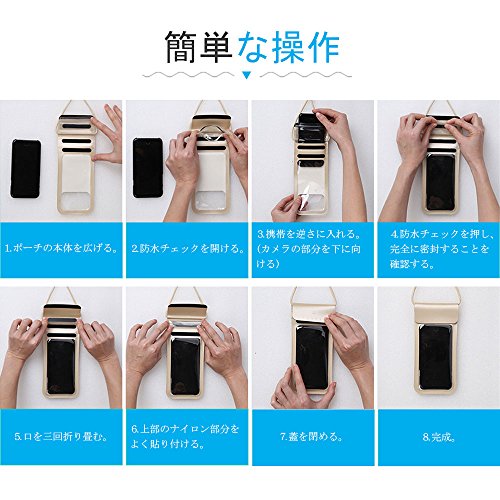 簡単な操作

1.ポーチの本体を広げる。

2.防水チェックを開ける。

3.携帯を逆さに入れる。（カメラの部分を下に向ける）

4.防水チェックを押し、完全に密封することを確認する。

5.口を三回折り畳む。

6.上部のナイロン部分をよく貼り付ける。

7.蓋を閉める。

8.完成。