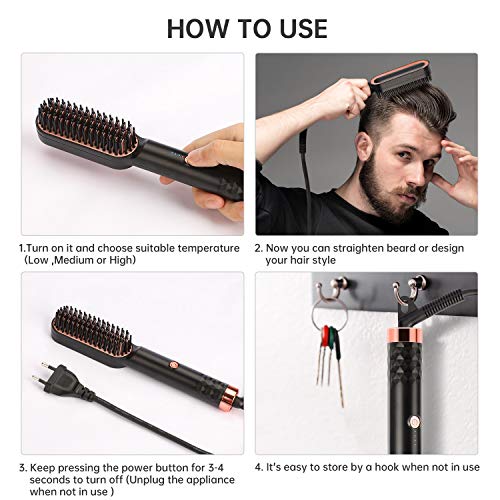 HOW TO USE

1.Turn on it and choose suitable temperature (Low ,Medium or High)

2. Now you can straighten beard or design your hair style

3. Keep pressing the power button for 3-4 seconds to turn off (Unplug the appliance when not in use )

4. It's easy to store by a hook when not in use