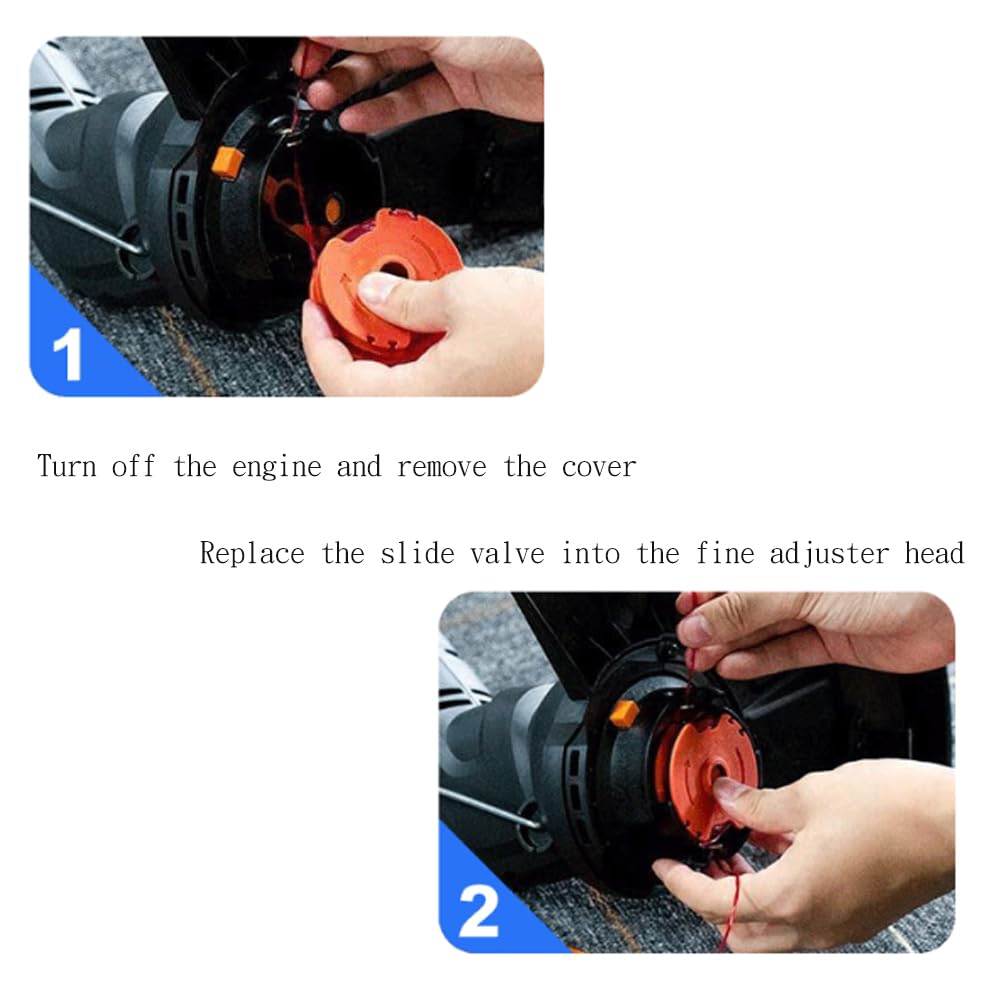 1

Turn off the engine and remove the cover

Replace the slide valve into the fine adjuster head

2