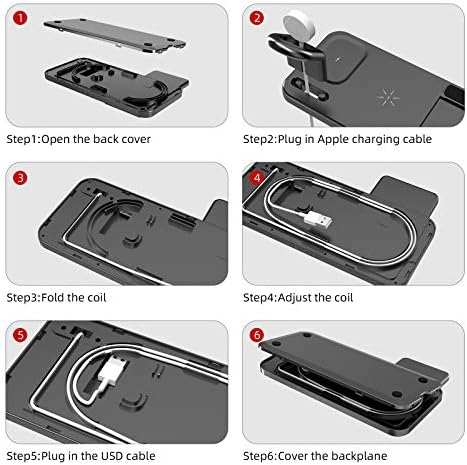 1

Step1:Open the back cover

2

Step2:Plug in Apple charging cable

3

Step3:Fold the coil

4

Step4:Adjust the coil

5

Step5:Plug in the USD cable

6

Step6:Cover the backplane