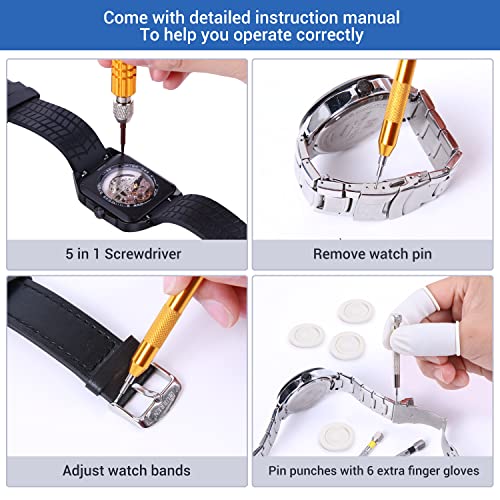 Come with detailed instruction manual
To help you operate correctly

5 in 1 Screwdriver

Remove watch pin

Adjust watch bands

Pin punches with 6 extra finger gloves