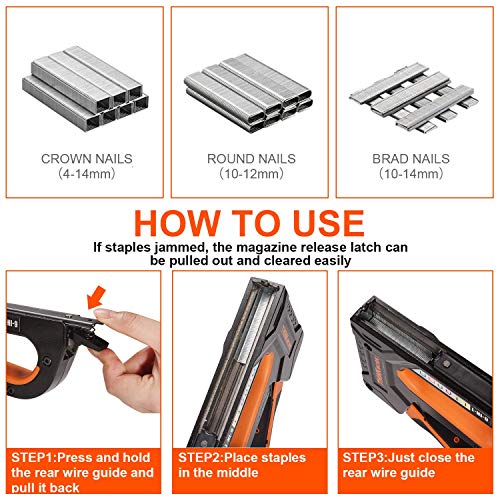 CROWN NAILS
(4-14mm)

ROUND NAILS
(10-12mm)

BRAD NAILS
(10-14mm)

HOW TO USE

If staples jammed, the magazine release latch can be pulled out and cleared easily

STEP1:Press and hold the rear wire guide and pull it back

STEP2:Place staples in the middle

STEP3:Just close the rear wire guide