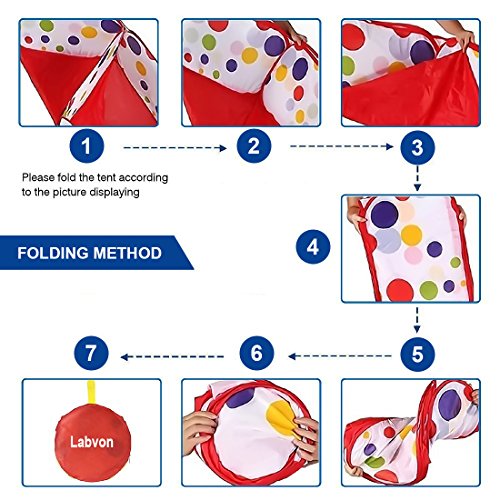 1

2

3

Please fold the tent according to the picture displaying

FOLDING METHOD

4

7

6

5

Labvon