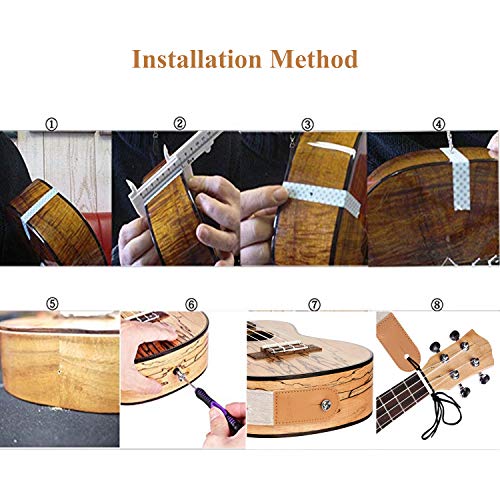 Installation Method

①

②

③

④

⑤

⑥

⑦

⑧