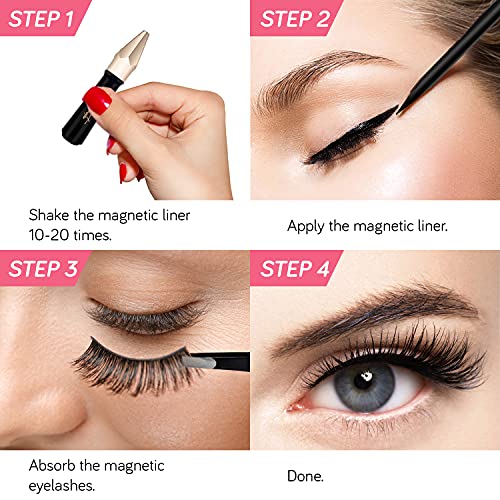 STEP 1

Shake the magnetic liner 10-20 times.

STEP 2

Apply the magnetic liner.

STEP 3

Absorb the magnetic eyelashes.

STEP 4

Done.