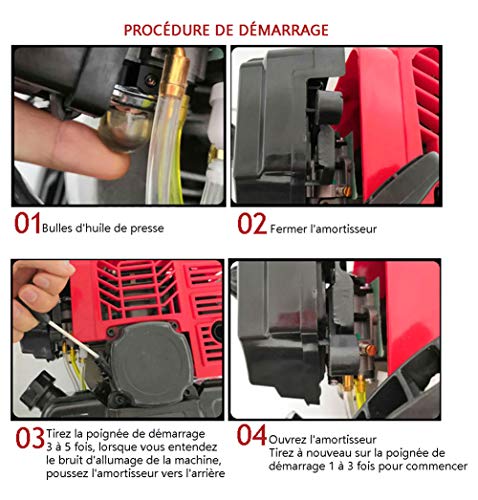 PROCÉDURE DE DÉMARRAGE

01 Bulles d'huile de presse

02 Fermer l'amortisseur

03 Tirez la poignée de démarrage 3 à 5 fois, lorsque vous entendez le bruit d'allumage de la machine, poussez l'amortisseur vers l'arrière

04 Ouvrez l'amortisseur
Tirez à nouveau sur la poignée de démarrage 1 à 3 fois pour commencer