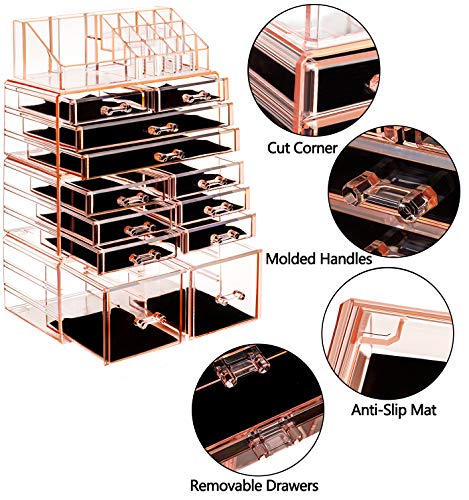 Cut Corner

Molded Handles

Anti-Slip Mat

Removable Drawers