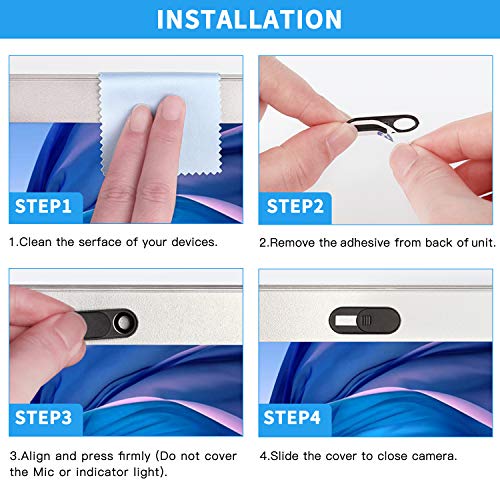 INSTALLATION

STEP1

1.Clean the serface of your devices.

STEP2

2.Remove the adhesive from back of unit.

STEP3

3.Align and press firmly (Do not cover the Mic or indicator light).

STEP4

4.Slide the cover to close camera.