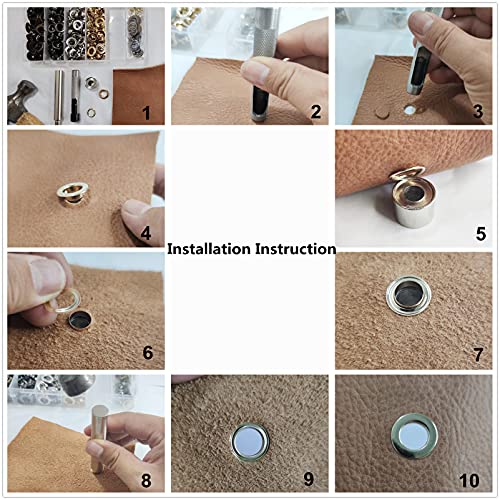 1

2

3

4

5

Installation Instruction

6

7

8

9

10