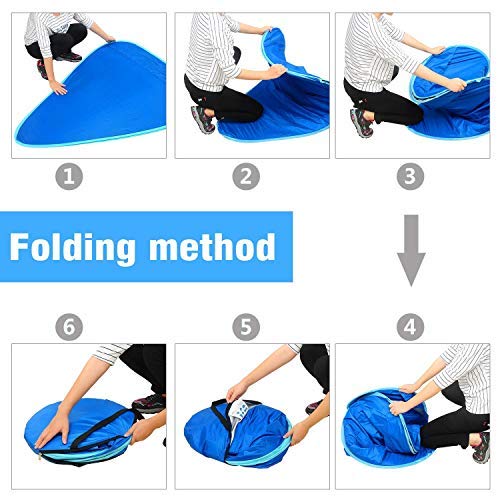 1

2

3

Folding method

6

5

4