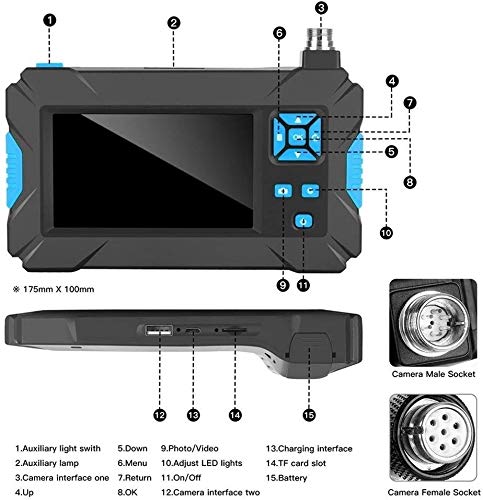 1
2
3
6
4
7
OK
5
8
10
9
11

※ 175mm X 100mm

Camera Male Socket

12
13
14
15

Camera Female Socket

1.Auxiliary light swith
2.Auxiliary lamp
3.Camera interface one
4.Up

5.Down
6.Menu
7.Return
8.OK

9.Photo/Video
10.Adjust LED lights
11.On/Off
12.Camera interface two

13.Charging interface
14.TF card slot
15.Battery