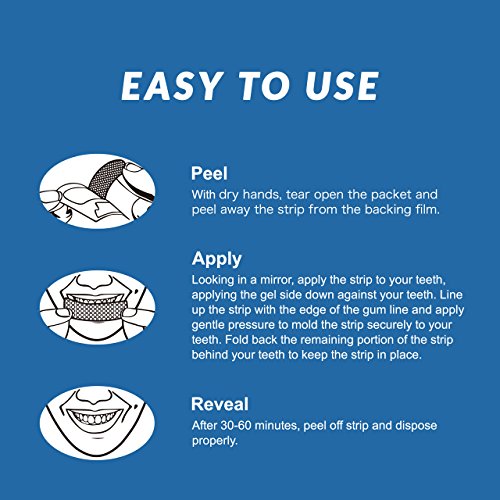 EASY TO USE

Peel
With dry hands, tear open the packet and peel away the strip from the backing film.

Apply
Looking in a mirror, apply the strip to your teeth, applying the gel side down against your teeth. Line up the strip with the edge of the gum line and apply gentle pressure to mold the strip securely to your teeth. Fold back the remaining portion of the strip behind your teeth to keep the strip in place.

Reveal
After 30-60 minutes, peel off strip and dispose properly.