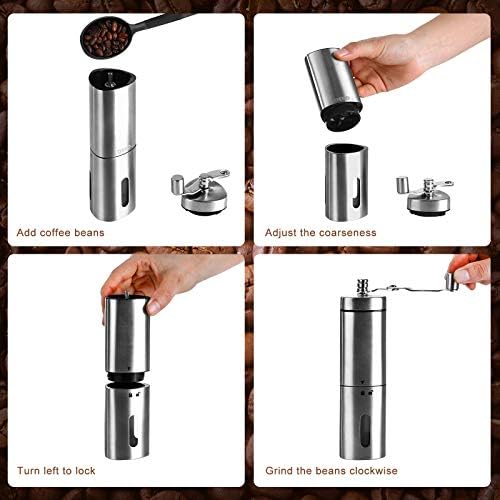 Add coffee beans

Adjust the coarseness

Turn left to lock

Grind the beans clockwise