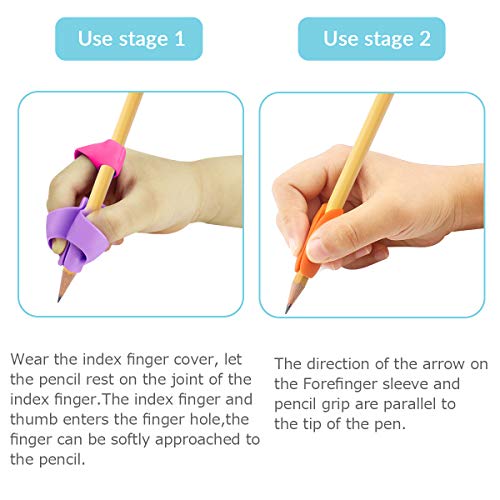 Use stage 1

Wear the index finger cover, let the pencil rest on the joint of the index finger.The index finger and thumb enters the finger hole,the finger can be softly approached to the pencil.

Use stage 2

The direction of the arrow on the Forefinger sleeve and pencil grip are parallel to the tip of the pen.