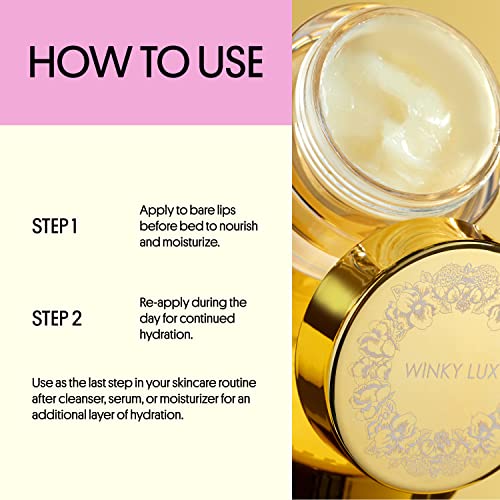 HOW TO USE

STEP 1

Apply to bare lips before bed to nourish and moisturize.

STEP 2

Re-apply during the day for continued hydration.

Use as the last step in your skincare routine after cleanser, serum, or moisturizer for an additional layer of hydration.

WINKY LUX