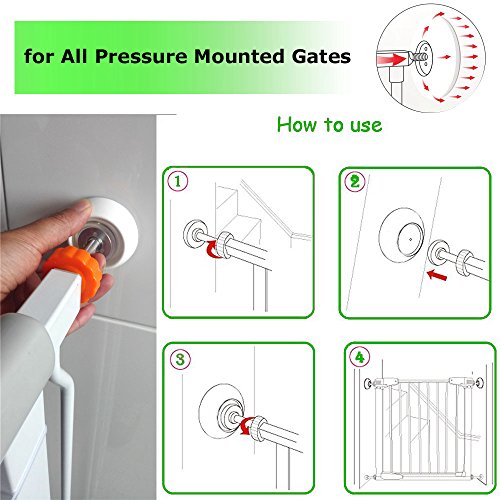 for All Pressure Mounted Gates

How to use

1

2

3

4