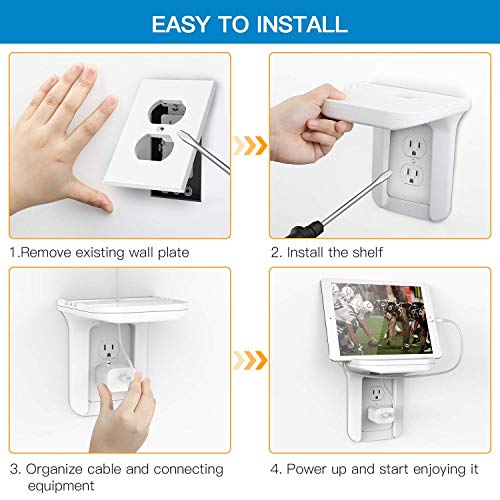 EASY TO INSTALL

1.Remove existing wall plate

2. Install the shelf

3. Organize cable and connecting equipment

4. Power up and start enjoying it