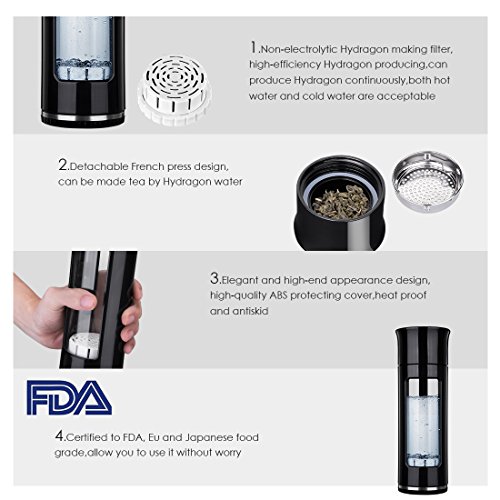 1.Non-electrolytic Hydragon making filter, high-efficiency Hydragon producing,can produce Hydragon continuously,both hot water and cold water are acceptable

2.Detachable French press design, can be made tea by Hydragon water

3.Elegant and high-end appearance design, high-quality ABS protecting cover,heat proof and antiskid

FDA

4.Certified to FDA, Eu and Japanese food grade,allow you to use it without worry