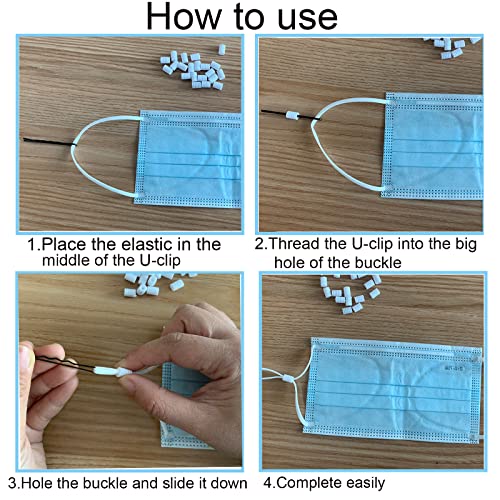 How to use

1.Place the elastic in the middle of the U-clip

2.Thread the U-clip into the big hole of the buckle

3.Hole the buckle and slide it down

4.Complete easily