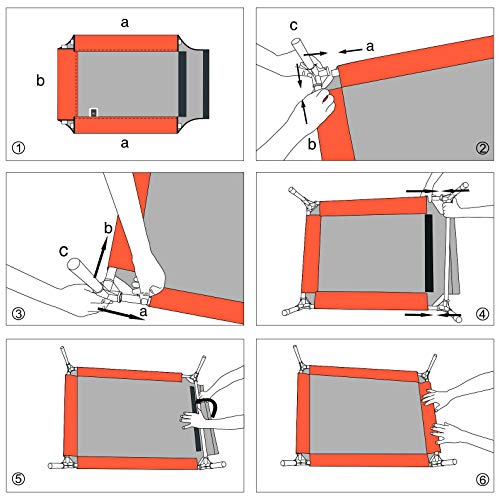 a
b
a
①

c
a
b
②

b
c
a
③

④

⑤

⑥