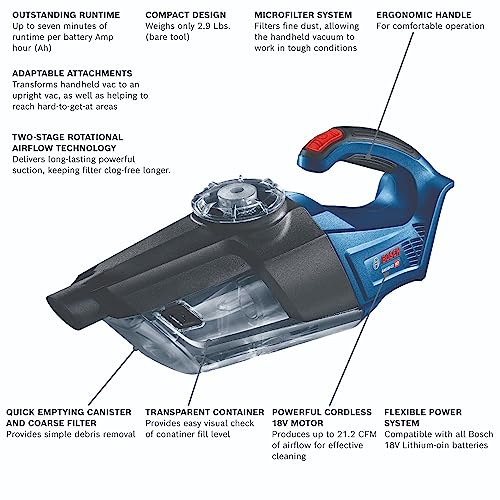 OUTSTANDING RUNTIME
Up to seven minutes of runtime per battery Amp hour (Ah)

COMPACT DESIGN
Weighs only 2.9 Lbs. (bare tool)

MICROFILTER SYSTEM
Filters fine dust, allowing the handheld vacuum to work in tough conditions

ERGONOMIC HANDLE
For comfortable operation

ADAPTABLE ATTACHMENTS
Transforms handheld vac to an upright vac, as well as helping to reach hard-to-get-at areas

TWO-STAGE ROTATIONAL AIRFLOW TECHNOLOGY
Delivers long-lasting powerful suction, keeping filter clog-free longer.

BOSCH

QUICK EMPTYING CANISTER AND COARSE FILTER
Provides simple debris removal

TRANSPARENT CONTAINER
Provides easy visual check of conatiner fill level

POWERFUL CORDLESS 18V MOTOR
Produces up to 21.2 CFM of airflow for effective cleaning

FLEXIBLE POWER SYSTEM
Compatible with all Bosch 18V Lithium-oin batteries