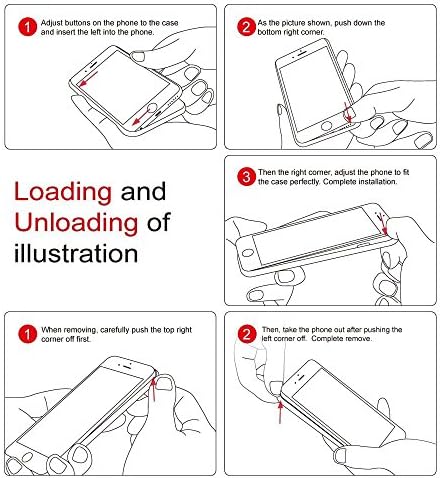 1 Adjust buttons on the phone to the case and insert the left into the phone.

2 As the picture shown, push down the bottom right corner.

Loading and Unloading of illustration

3 Then the right corner, adjust the phone to fit the case perfectly. Complete installation.

1 When removing, carefully push the top right corner off first.

2 Then, take the phone out after pushing the left corner off. Complete remove.