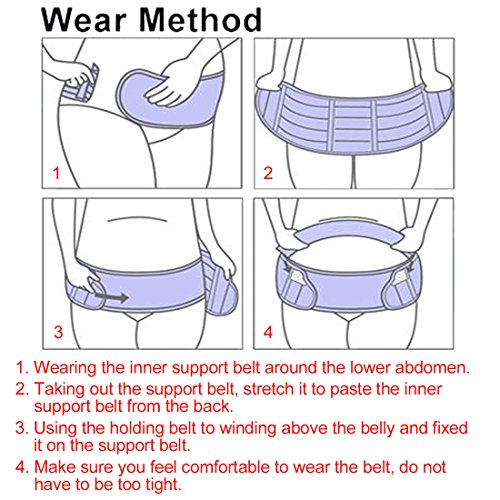 Wear Method

1

2

3

4

1. Wearing the inner support belt around the lower abdomen.
2. Taking out the support belt, stretch it to paste the inner support belt from the back.
3. Using the holding belt to winding above the belly and fixed it on the support belt.
4. Make sure you feel comfortable to wear the belt, do not have to be too tight.