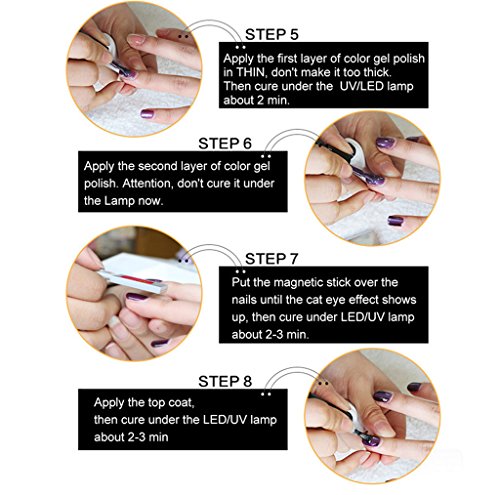 STEP 5

Apply the first layer of color gel polish in THIN, don't make it too thick. Then cure under the UV/LED lamp about 2 min.

STEP 6

Apply the second layer of color gel polish. Attention, don't cure it under the Lamp now.

STEP 7

Put the magnetic stick over the nails until the cat eye effect shows up, then cure under LED/UV lamp about 2-3 min.

STEP 8

Apply the top coat, then cure under the LED/UV lamp about 2-3 min