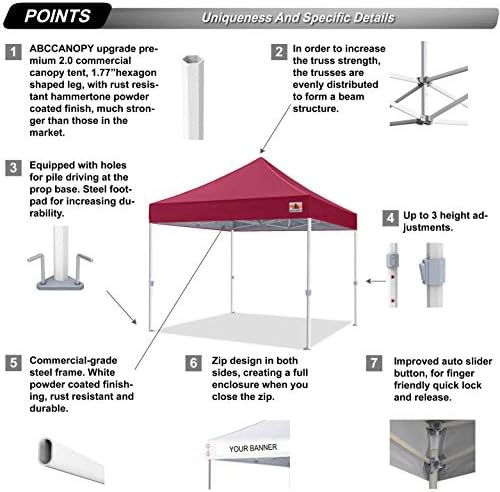 POINTS

Uniqueness And Specific Details

1 ABCCANOPY upgrade premium 2.0 commercial canopy tent, 1.77"hexagon shaped leg, with rust resistant hammertone powder coated finish, much stronger than those in the market.

2 In order to increase the truss strength, the trusses are evenly distributed to form a beam structure.

3 Equipped with holes for pile driving at the prop base. Steel footpad for increasing durability.

4 Up to 3 height adjustments.

5 Commercial-grade steel frame. White powder coated finishing, rust resistant and durable.

6 Zip design in both sides, creating a full enclosure when you close the zip.

7 Improved auto slider button, for finger friendly quick lock and release.

YOUR BANNER