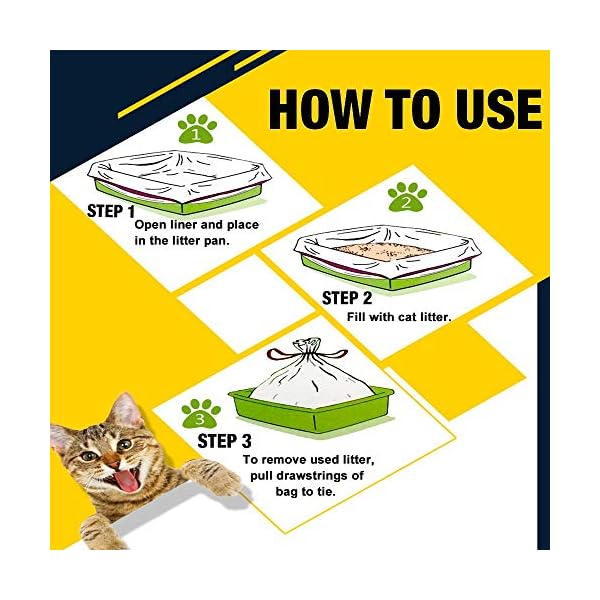 HOW TO USE

1

STEP 1
Open liner and place in the litter pan.

2

STEP 2
Fill with cat litter.

3

STEP 3
To remove used litter, pull drawstrings of bag to tie.