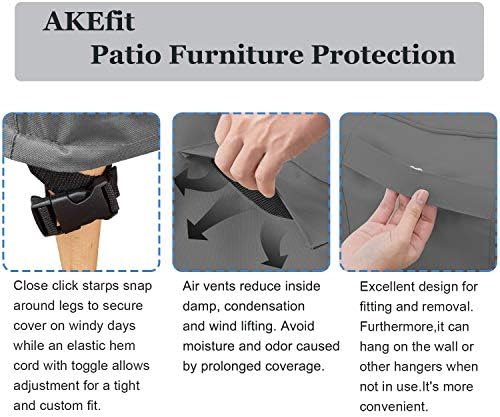 AKEfit
Patio Furniture Protection

Close click starps snap around legs to secure cover on windy days while an elastic hem cord with toggle allows adjustment for a tight and custom fit.

Air vents reduce inside damp, condensation and wind lifting. Avoid moisture and odor caused by prolonged coverage.

Excellent design for fitting and removal. Furthermore,it can hang on the wall or other hangers when not in use.It's more convenient.