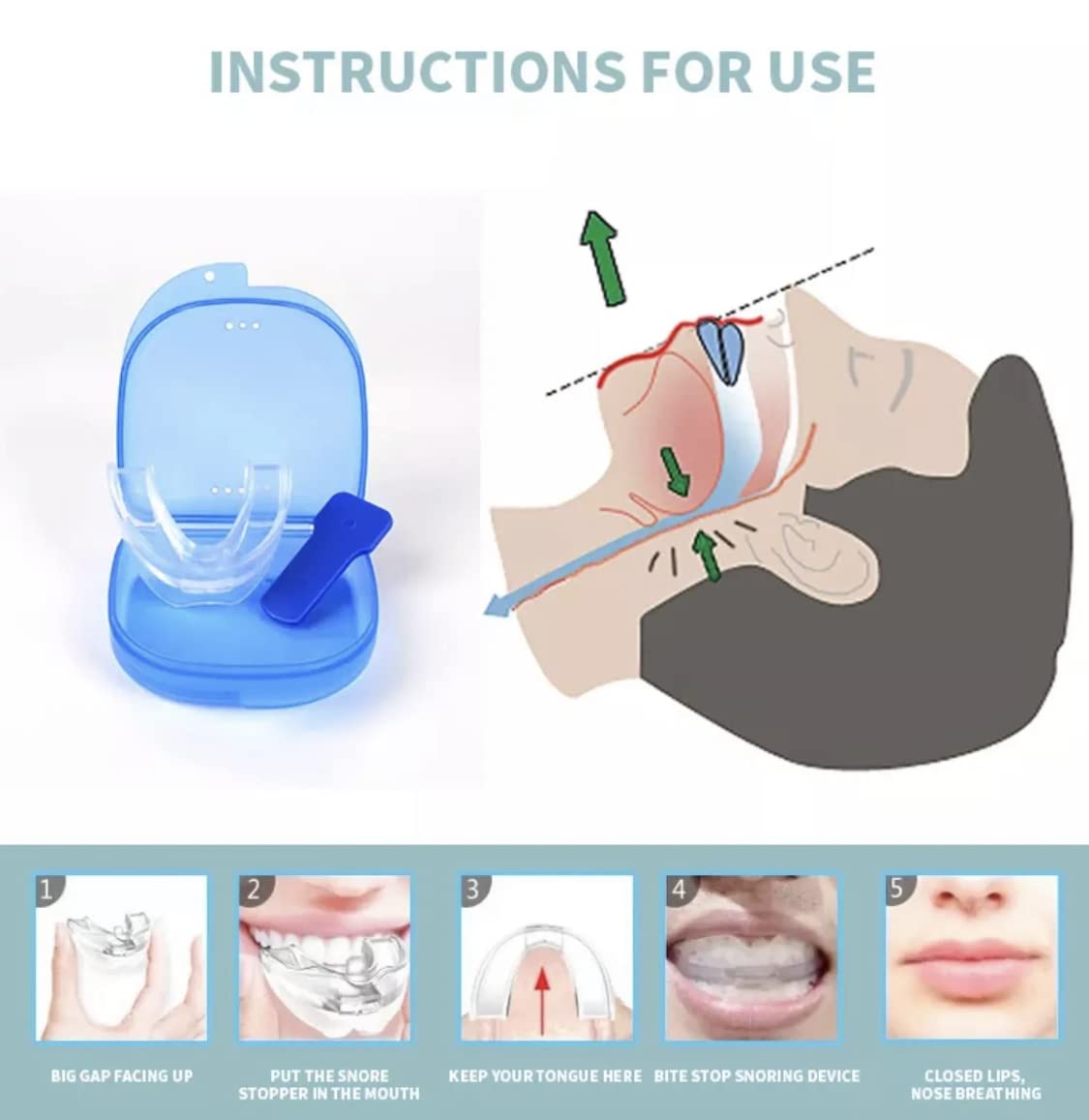 INSTRUCTIONS FOR USE

1
BIG GAP FACING UP

2
PUT THE SNORE STOPPER IN THE MOUTH

3
KEEP YOUR TONGUE HERE

4
BITE STOP SNORING DEVICE

5
CLOSED LIPS, NOSE BREATHING