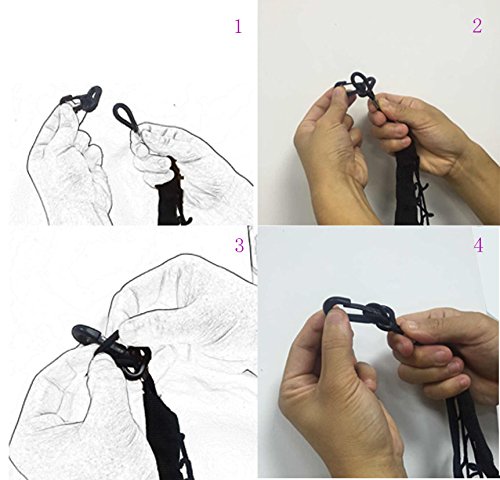 1

2

3

4