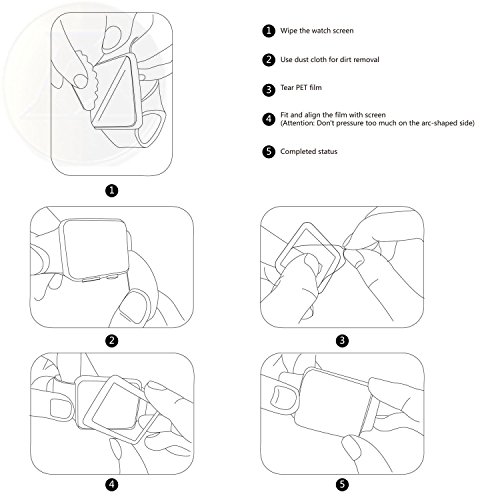 1 Wipe the watch screen

2 Use dust cloth for dirt removal

3 Tear PET film

4 Fit and align the film with screen
(Attention: Don't pressure too much on the arc-shaped side)

5 Completed status

1

2

3

4

5