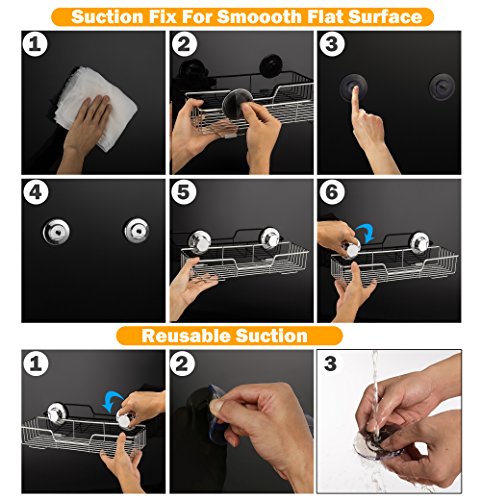 Suction Fix For Smoooth Flat Surface

1

2

3

4

5

6

Reusable Suction

1

2

3