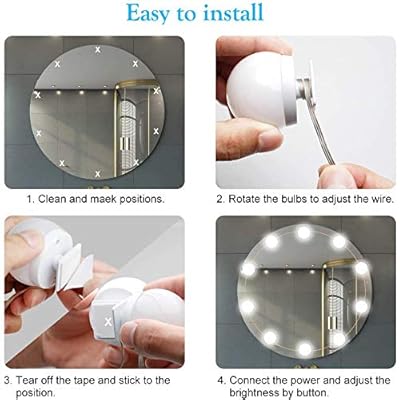 Easy to install

1. Clean and maek positions.

2. Rotate the bulbs to adjust the wire.

3. Tear off the tape and stick to the position.

4. Connect the power and adjust the brightness by button.