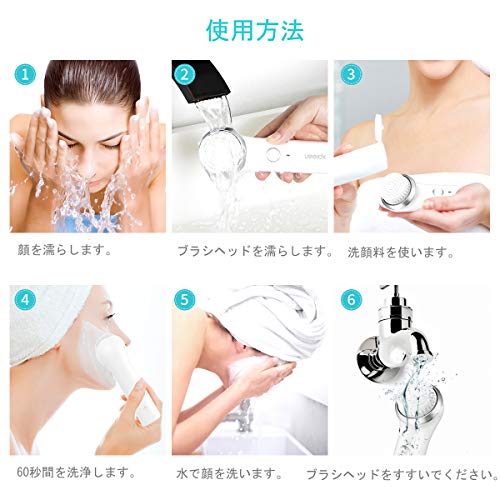 使用方法

1
顔を濡らします。

2
ブラシヘッドを濡らします。

3
洗顔料を使います。

4
60秒間を洗浄します。

5
水で顔を洗います。

6
ブラシヘッドをすすいでください。