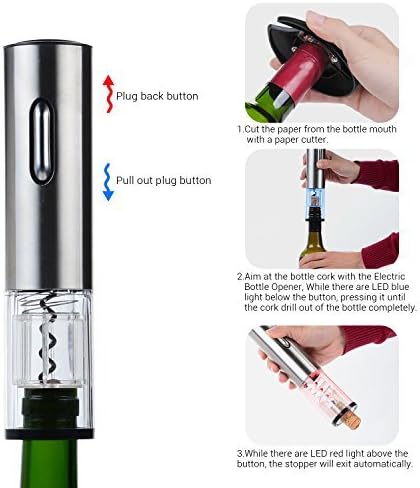 Plug back button

Pull out plug button

1.Cut the paper from the bottle mouth with a paper cutter.

2.Aim at the bottle cork with the Electric Bottle Opener, While there are LED blue light below the button, pressing it until the cork drill out of the bottle completely.

3.While there are LED red light above the button, the stopper will exit automatically.