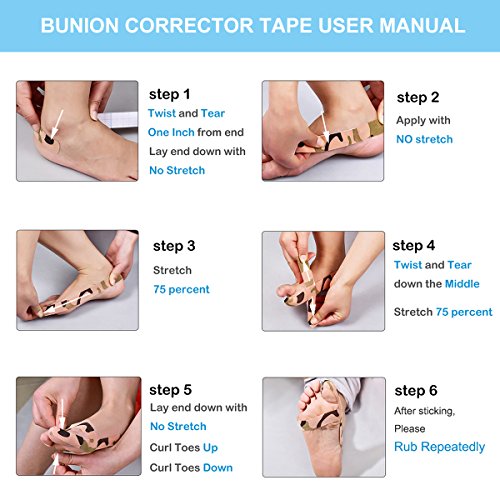 BUNION CORRECTOR TAPE USER MANUAL

step 1
Twist and Tear
One Inch from end
Lay end down with
No Stretch

step 2
Apply with
NO stretch

step 3
Stretch
75 percent

step 4
Twist and Tear
down the Middle
Stretch 75 percent

step 5
Lay end down with
No Stretch
Curl Toes Up
Curl Toes Down

step 6
After sticking,
Please
Rub Repeatedly