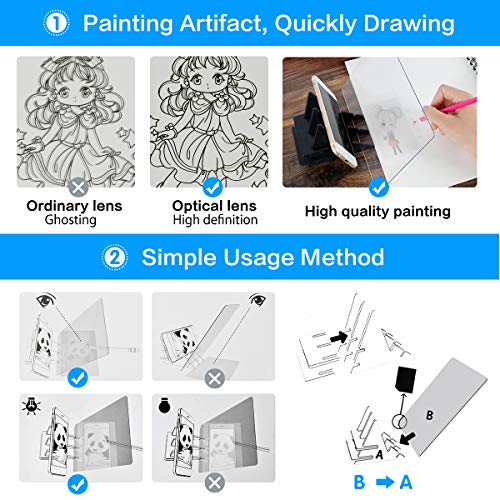 ① Painting Artifact, Quickly Drawing

Ordinary lens
Ghosting

Optical lens
High definition

High quality painting

② Simple Usage Method

B

A

B → A