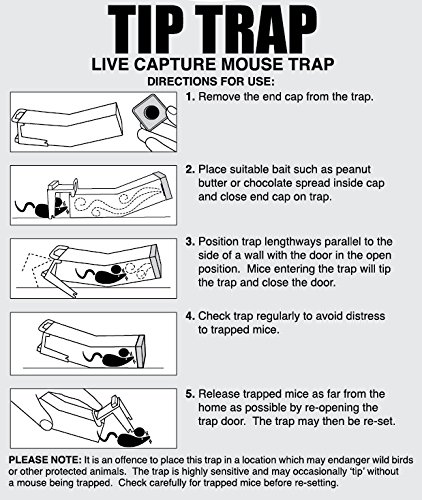 TIP TRAP
LIVE CAPTURE MOUSE TRAP
DIRECTIONS FOR USE:

1. Remove the end cap from the trap.

2. Place suitable bait such as peanut butter or chocolate spread inside cap and close end cap on trap.

3. Position trap lengthways parallel to the side of a wall with the door in the open position. Mice entering the trap will tip the trap and close the door.

4. Check trap regularly to avoid distress to trapped mice.

5. Release trapped mice as far from the home as possible by re-opening the trap door. The trap may then be re-set.

PLEASE NOTE: It is an offence to place this trap in a location which may endanger wild birds or other protected animals. The trap is highly sensitive and may occasionally 'tip' without a mouse being trapped. Check carefully for trapped mice before re-setting.