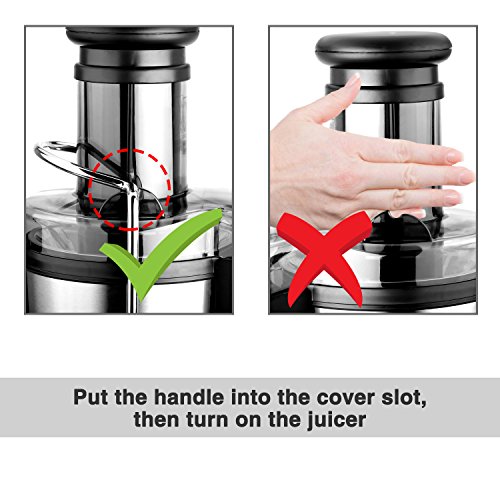 Put the handle into the cover slot, then turn on the juicer