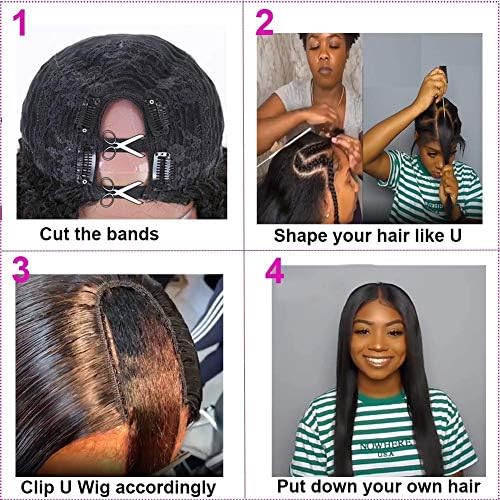 1

Cut the bands

2

Shape your hair like U

3

Clip U Wig accordingly

4

NOWHERE
USA

Put down your own hair