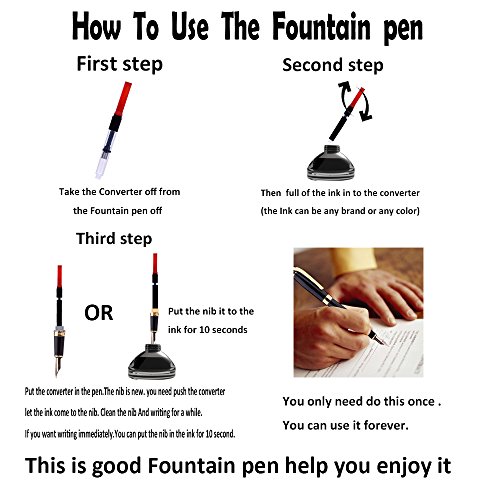 How To Use The Fountain pen

First step

Take the Converter off from the Fountain pen off

Second step

Then full of the ink in to the converter (the Ink can be any brand or any color)

Third step

OR

Put the nib it to the ink for 10 seconds

Put the converter in the pen.The nib is new. you need push the converter let the ink come to the nib. Clean the nib And writing for a while. If you want writing immediately.You can put the nib in the ink for 10 second.

You only need do this once .

You can use it forever.

This is good Fountain pen help you enjoy it