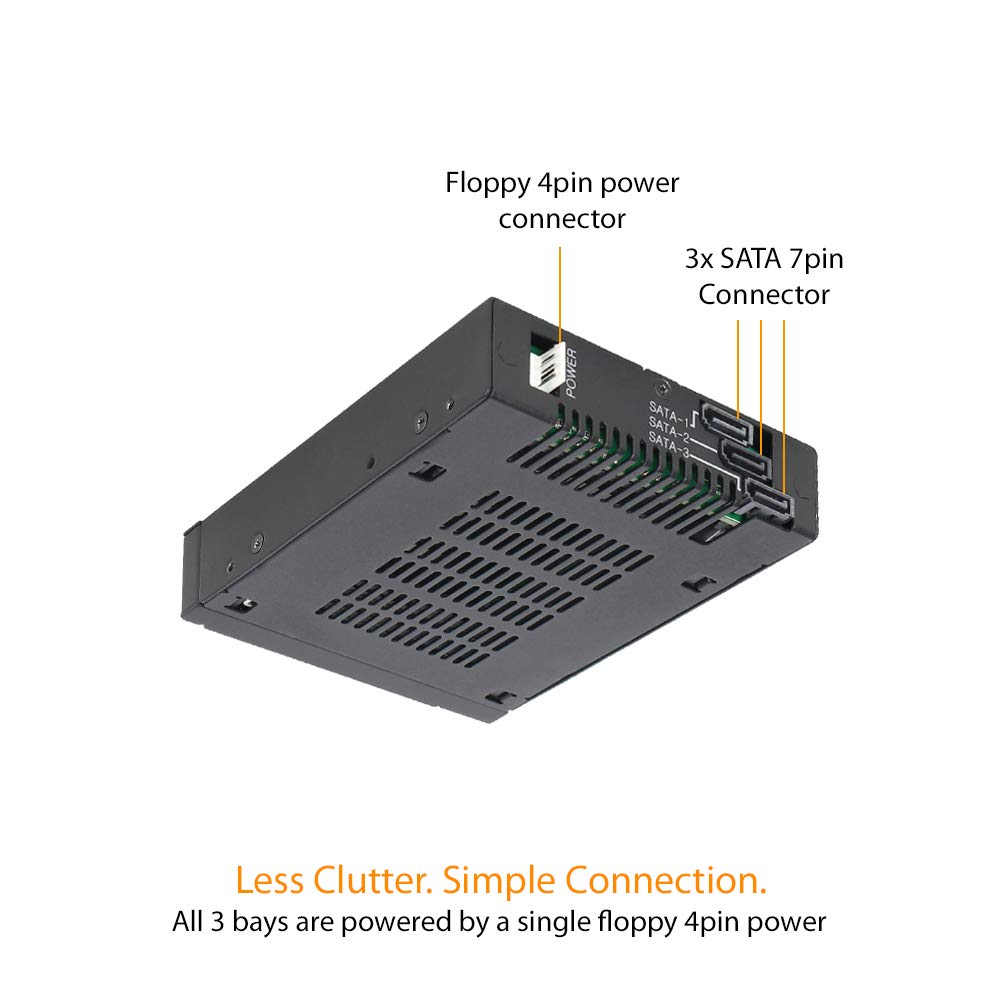 Floppy 4pin power connector

3x SATA 7pin Connector

POWER

SATA-1
SATA-2
SATA-3

Less Clutter. Simple Connection.
All 3 bays are powered by a single floppy 4pin power