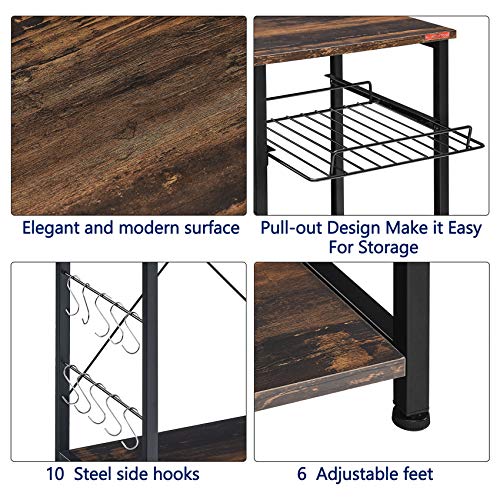 Elegant and modern surface

Pull-out Design Make it Easy For Storage

10 Steel side hooks

6 Adjustable feet