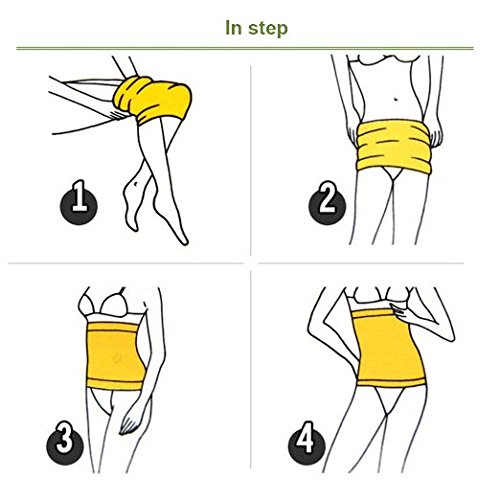 In step

1

2

3

4